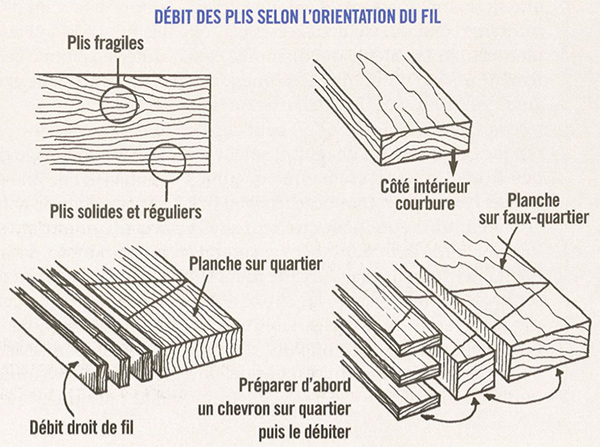 DÉBIT DES PLIS SELON L'ORIENTATION DU FIL

Plis fragiles

Plis solides et réguliers

Côté intérieur courbure

Planche sur faux-quartier

Planche sur quartier

Débit droit de fil

Préparer d'abord un chevron sur quartier puis le débiter