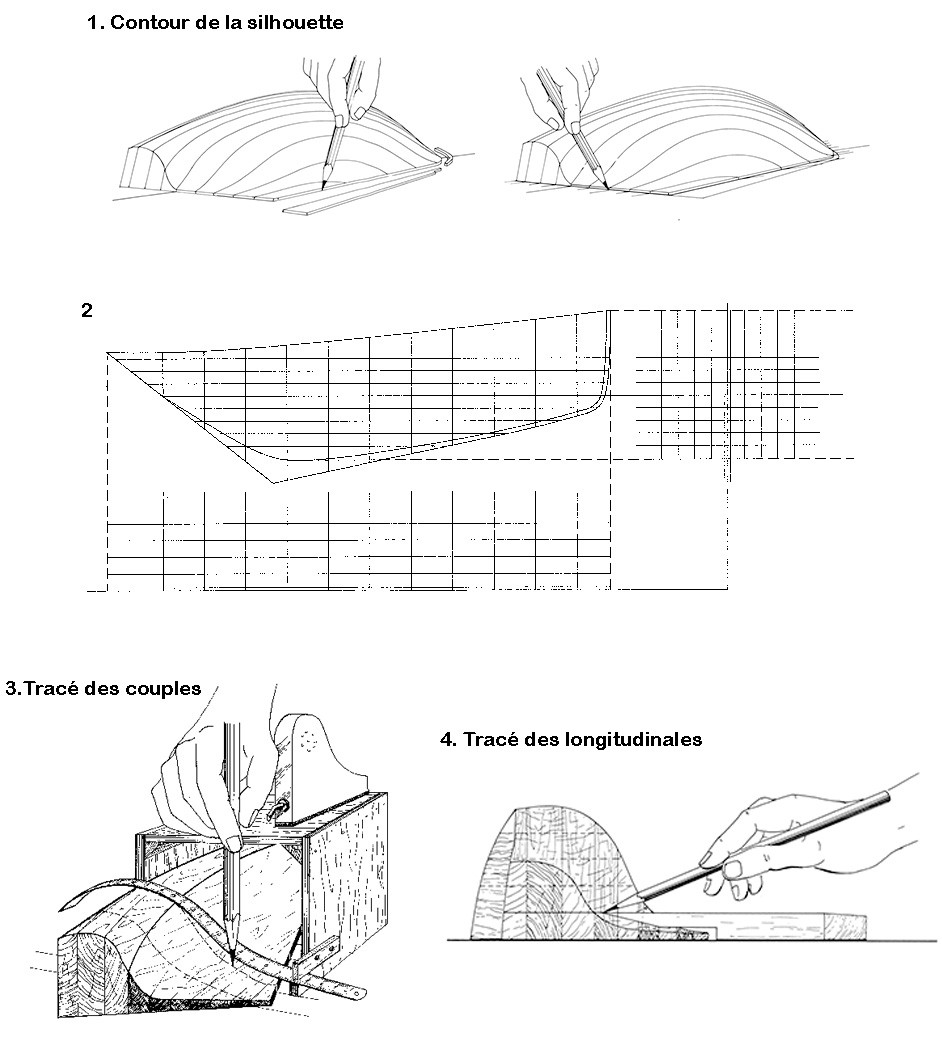 1. Contour de la silhouette

2

3.Tracé des couples

4. Tracé des longitudinales